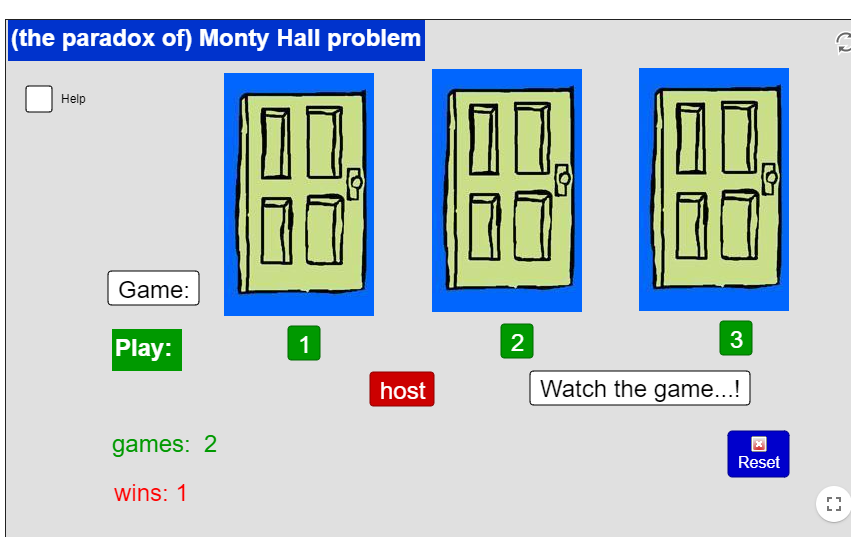 (the paradox of) Monty Hall problem

Help

Game:

Play:

1

2

3

host

Watch the game...!

games: 2

wins: 1

Reset