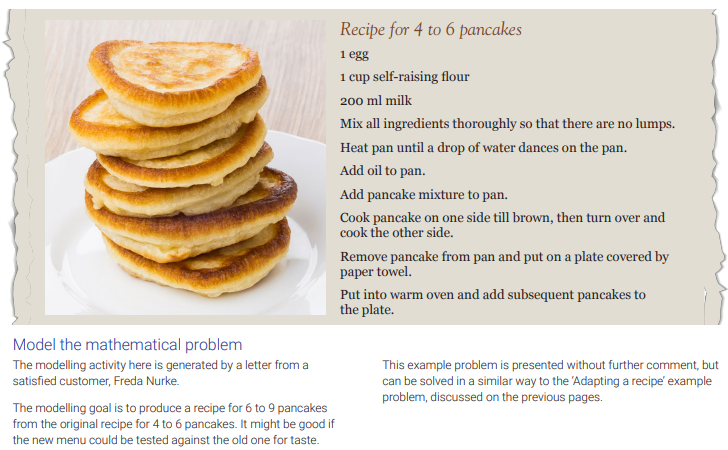 Recipe for 4 to 6 pancakes

1 egg

1 cup self-raising flour

200 ml milk

Mix all ingredients thoroughly so that there are no lumps.

Heat pan until a drop of water dances on the pan.

Add oil to pan.

Add pancake mixture to pan.

Cook pancake on one side till brown, then turn over and cook the other side.

Remove pancake from pan and put on a plate covered by paper towel.

Put into warm oven and add subsequent pancakes to the plate.

Model the mathematical problem

The modelling activity here is generated by a letter from a satisfied customer, Freda Nurke.

The modelling goal is to produce a recipe for 6 to 9 pancakes from the original recipe for 4 to 6 pancakes. It might be good if the new menu could be tested against the old one for taste.

This example problem is presented without further comment, but can be solved in a similar way to the 'Adapting a recipe' example problem, discussed on the previous pages.